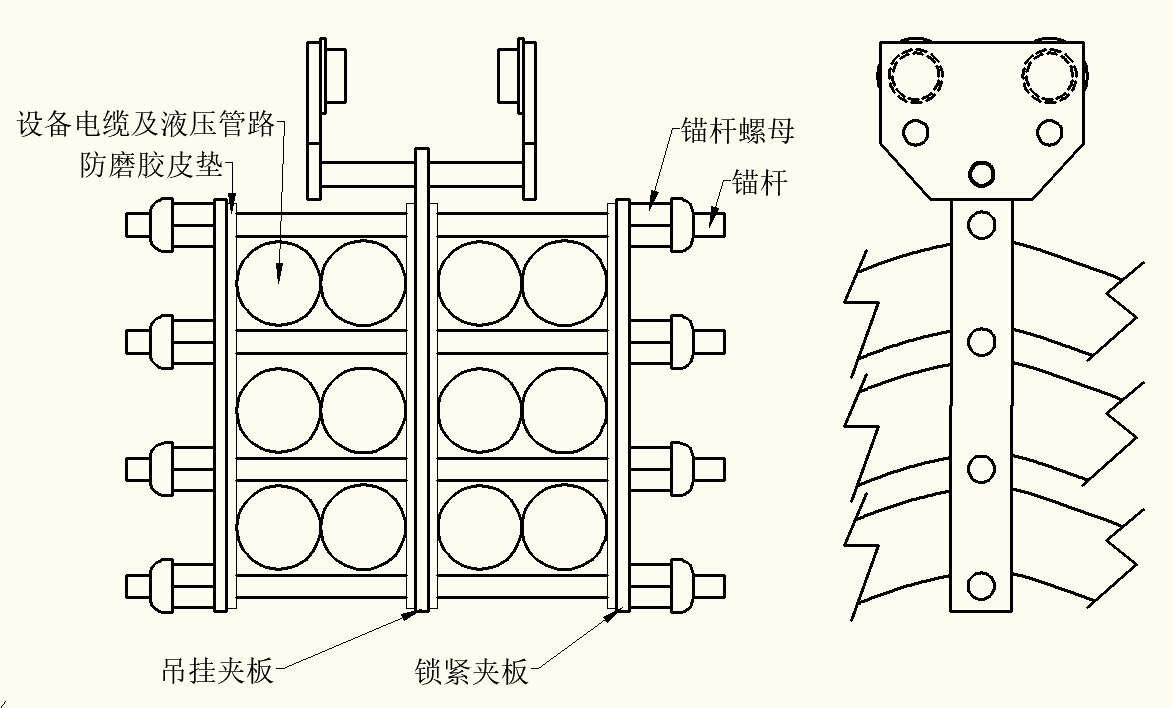 设备电缆及液压管路
防磨胶皮垫
锚杆螺母
锚杆
吊挂夹板
锁紧夹板