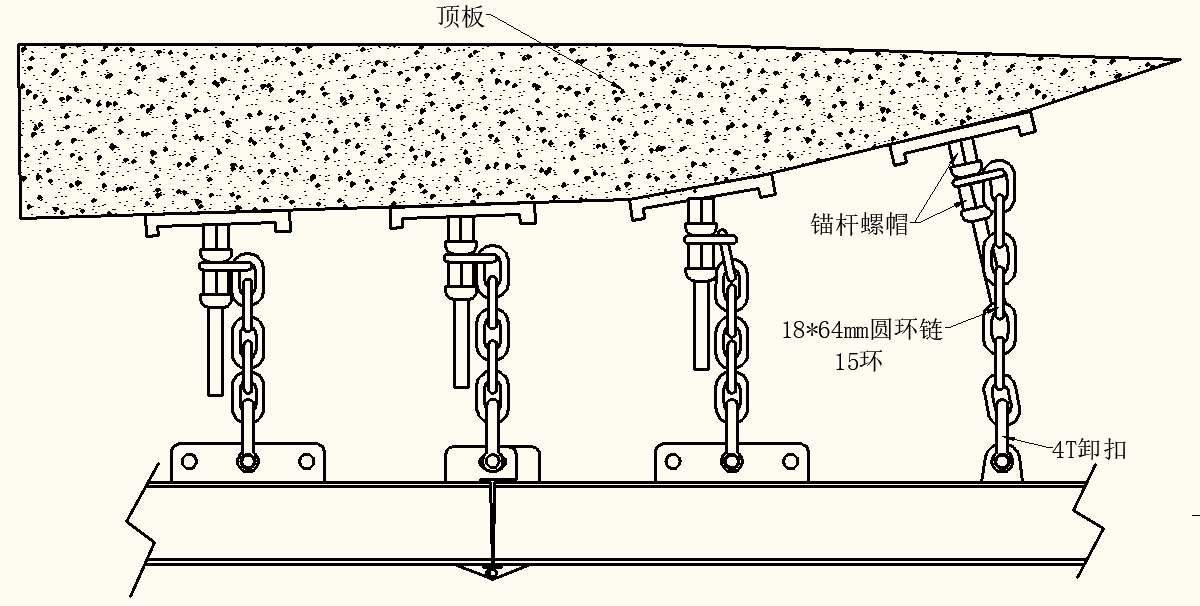 顶板

锚杆螺帽

18*64mm圆环链
15环

4T卸扣