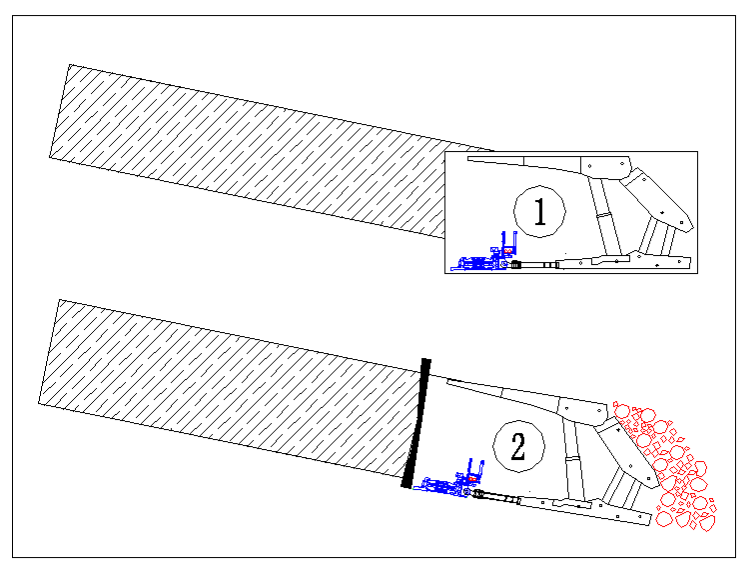 1

2